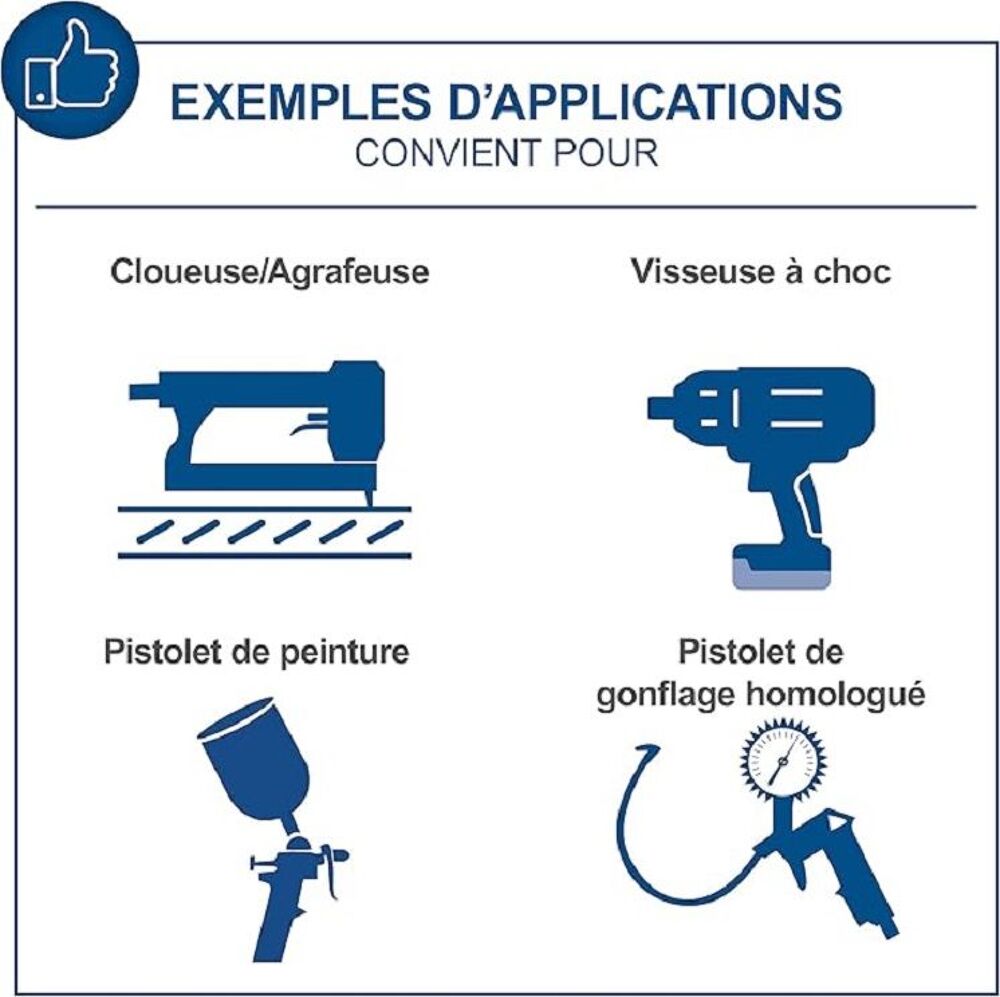 EXEMPLES D'APPLICATIONS
CONVIENT POUR

Cloueuse/Agrafeuse

Visseuse à choc

Pistolet de peinture

Pistolet de gonflage homologué