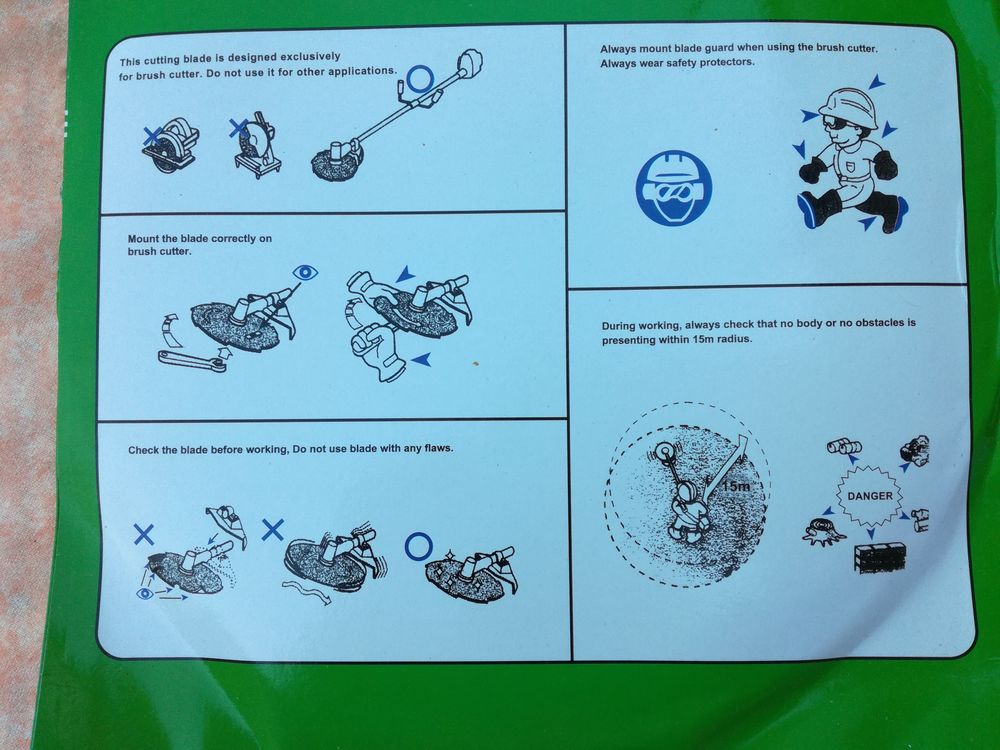 This cutting blade is designed exclusively for brush cutter. Do not use it for other applications.

Mount the blade correctly on brush cutter.

Check the blade before working, Do not use blade with any flaws.

Always mount blade guard when using the brush cutter. Always wear safety protectors.

During working, always check that no body or no obstacles is presenting within 15m radius.

15m

DANGER