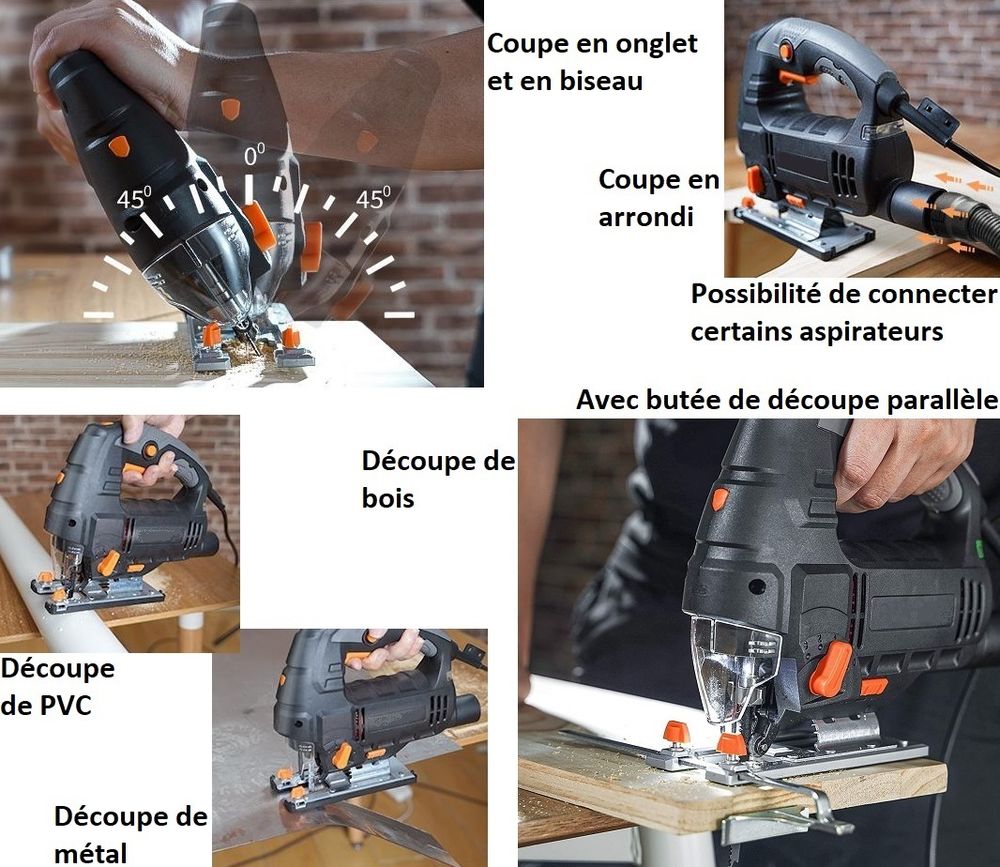 $45^0$
$0^0$
$45^0$

Coupe en onglet et en biseau

Coupe en arrondi

Possibilité de connecter certains aspirateurs

Avec butée de découpe parallèle

Découpe de bois

Découpe de PVC

Découpe de métal