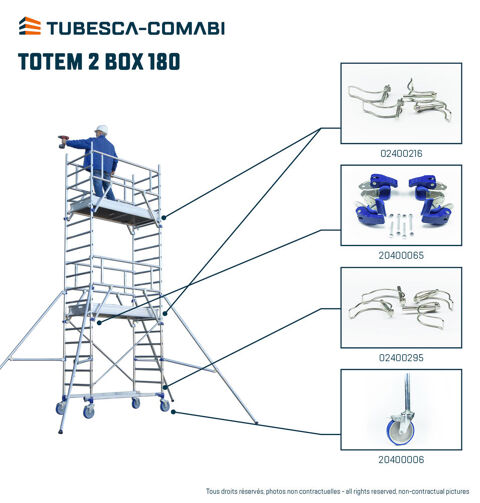 TUBESCA-COMABI

TOTEM 2 BOX 180

02400216

20400065

02400295

20400006

Tous droits réservés, photos non contractuelles - all rights reserved, non-contractual pictures