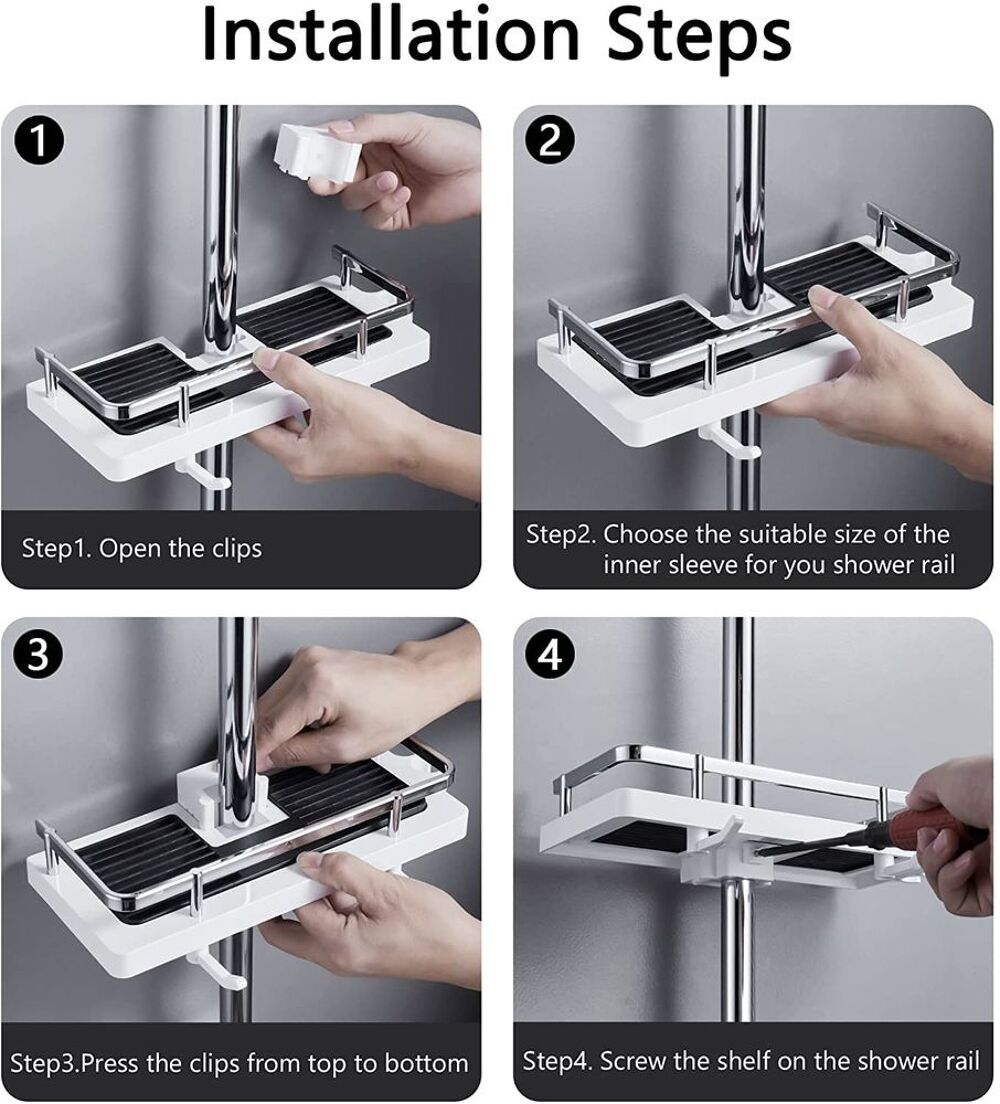 Installation Steps

1

Step1. Open the clips

2

Step2. Choose the suitable size of the inner sleeve for you shower rail

3

Step3.Press the clips from top to bottom

4

Step4. Screw the shelf on the shower rail