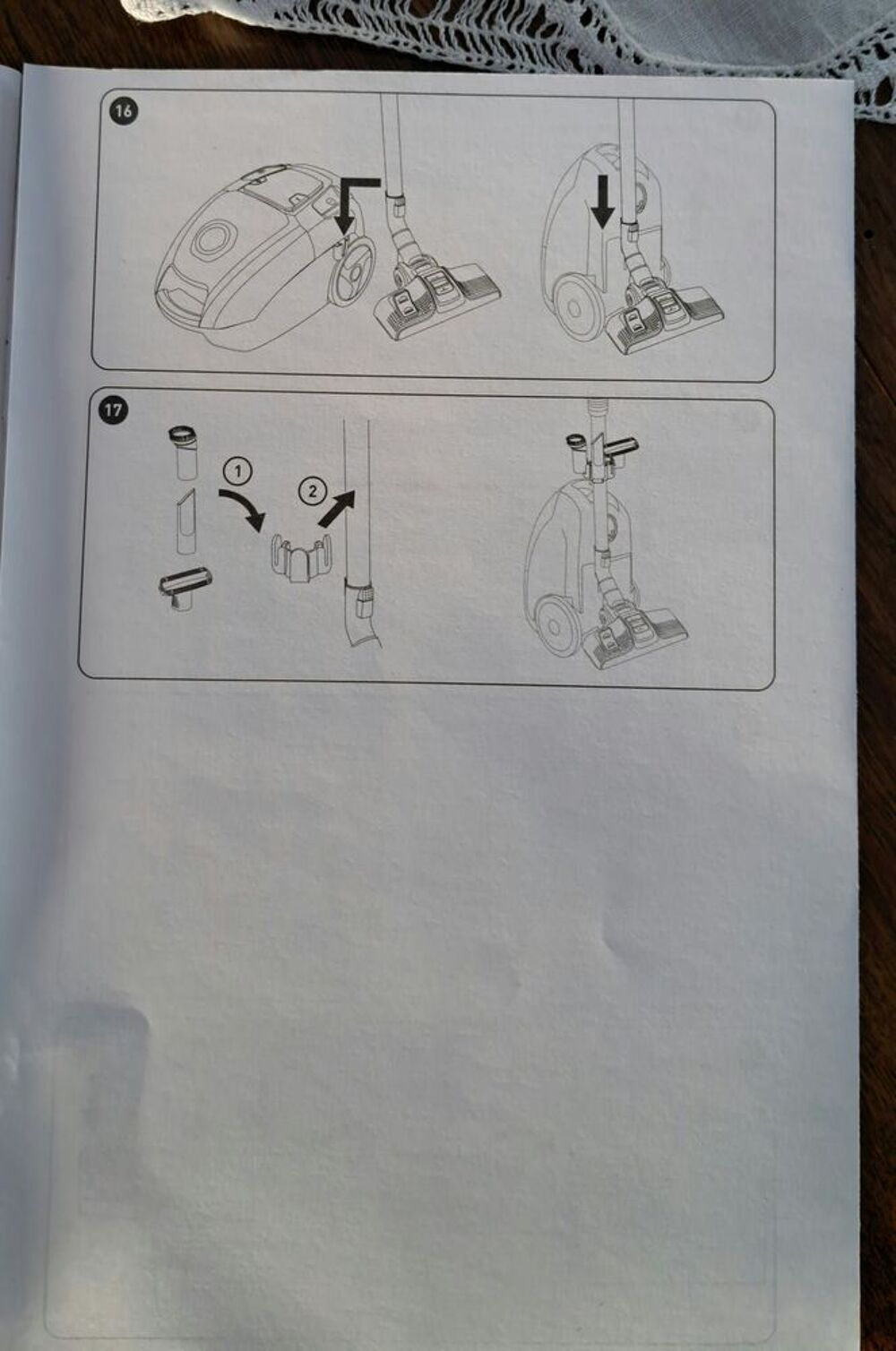 16

17

1

2