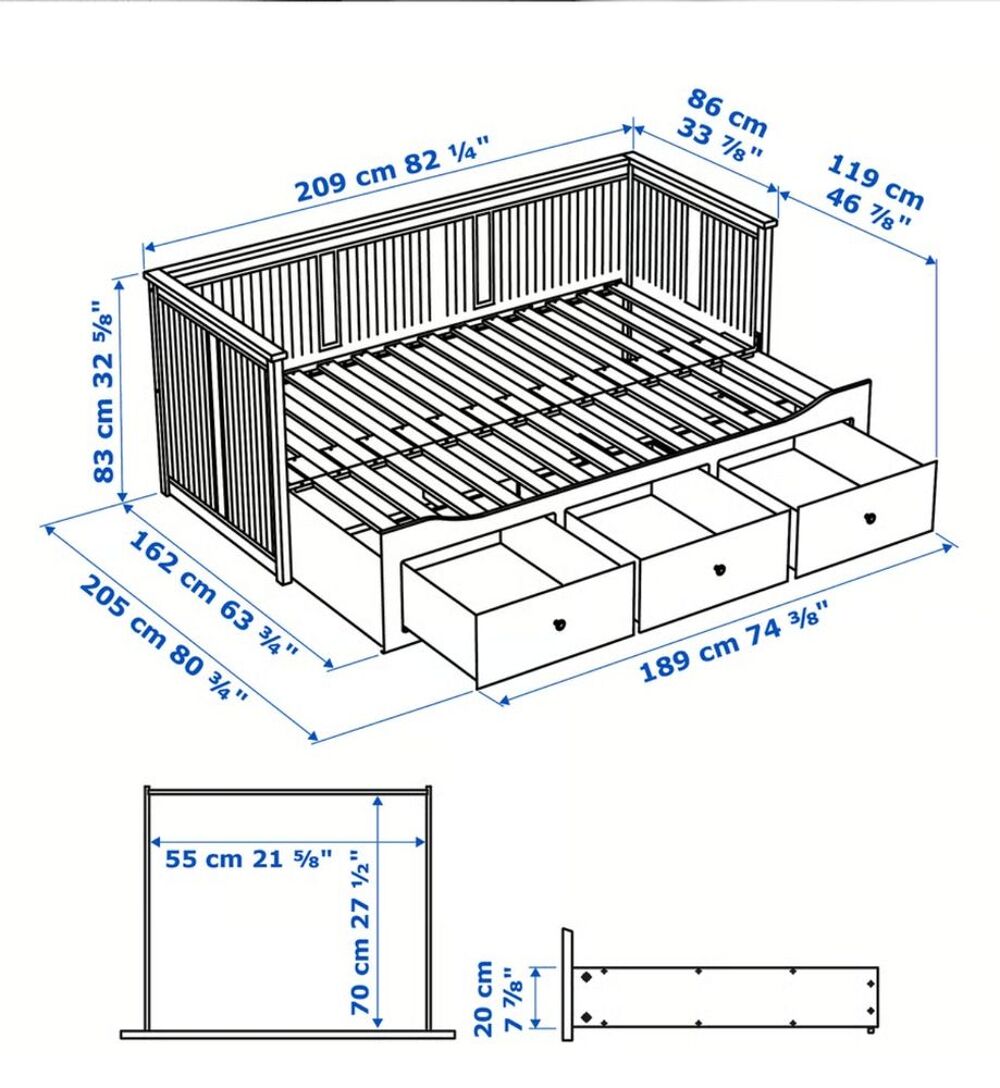 209 cm 82 ¼"

86 cm
33 ⅞"

119 cm
46 ⅞"

83 cm 32 ⅝"

162 cm 63 ¾"

205 cm 80 ¾"

189 cm 74 ⅜"

55 cm 21 ⅝"

70 cm 27 ½"

20 cm
7 ⅞"